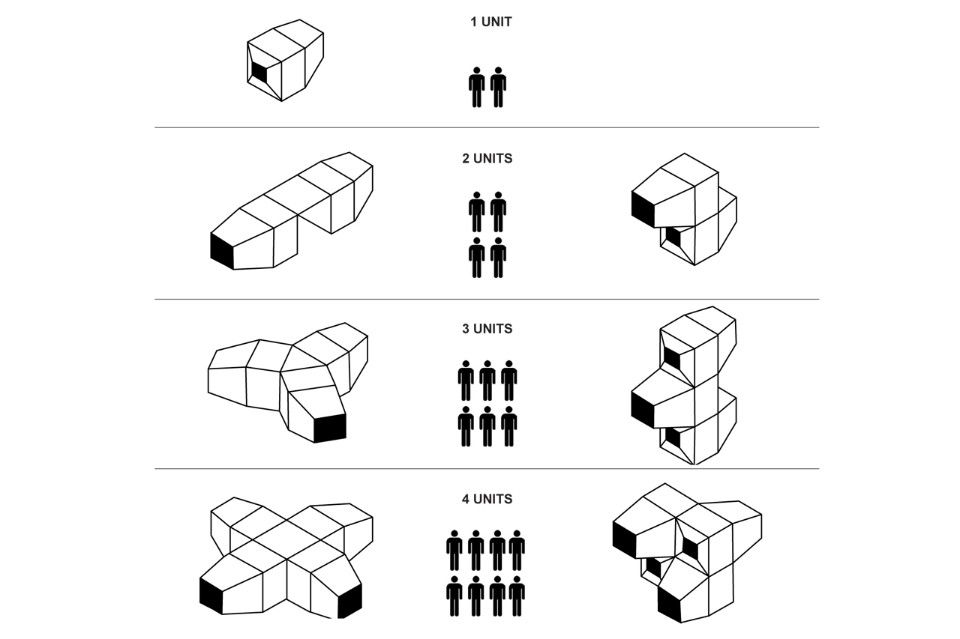 1 UNIT

2 UNITS

3 UNITS

4 UNITS